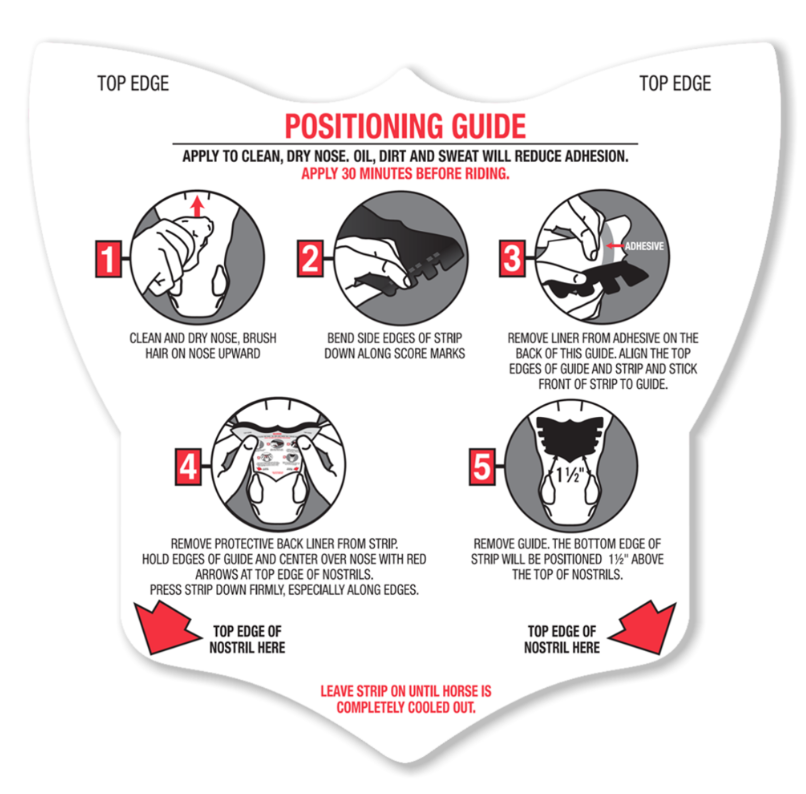 TOP EDGE

TOP EDGE

POSITIONING GUIDE

APPLY TO CLEAN, DRY NOSE. OIL, DIRT AND SWEAT WILL REDUCE ADHESION.
APPLY 30 MINUTES BEFORE RIDING.

1

CLEAN AND DRY NOSE, BRUSH HAIR ON NOSE UPWARD

2

BEND SIDE EDGES OF STRIP DOWN ALONG SCORE MARKS

3

ADHESIVE

REMOVE LINER FROM ADHESIVE ON THE BACK OF THIS GUIDE. ALIGN THE TOP EDGES OF GUIDE AND STRIP AND STICK FRONT OF STRIP TO GUIDE.

4

REMOVE PROTECTIVE BACK LINER FROM STRIP.
HOLD EDGES OF GUIDE AND CENTER OVER NOSE WITH RED ARROWS AT TOP EDGE OF NOSTRILS.
PRESS STRIP DOWN FIRMLY, ESPECIALLY ALONG EDGES.

5

1½"

REMOVE GUIDE. THE BOTTOM EDGE OF STRIP WILL BE POSITIONED 1½" ABOVE THE TOP OF NOSTRILS.

TOP EDGE OF NOSTRIL HERE

TOP EDGE OF NOSTRIL HERE

LEAVE STRIP ON UNTIL HORSE IS COMPLETELY COOLED OUT.